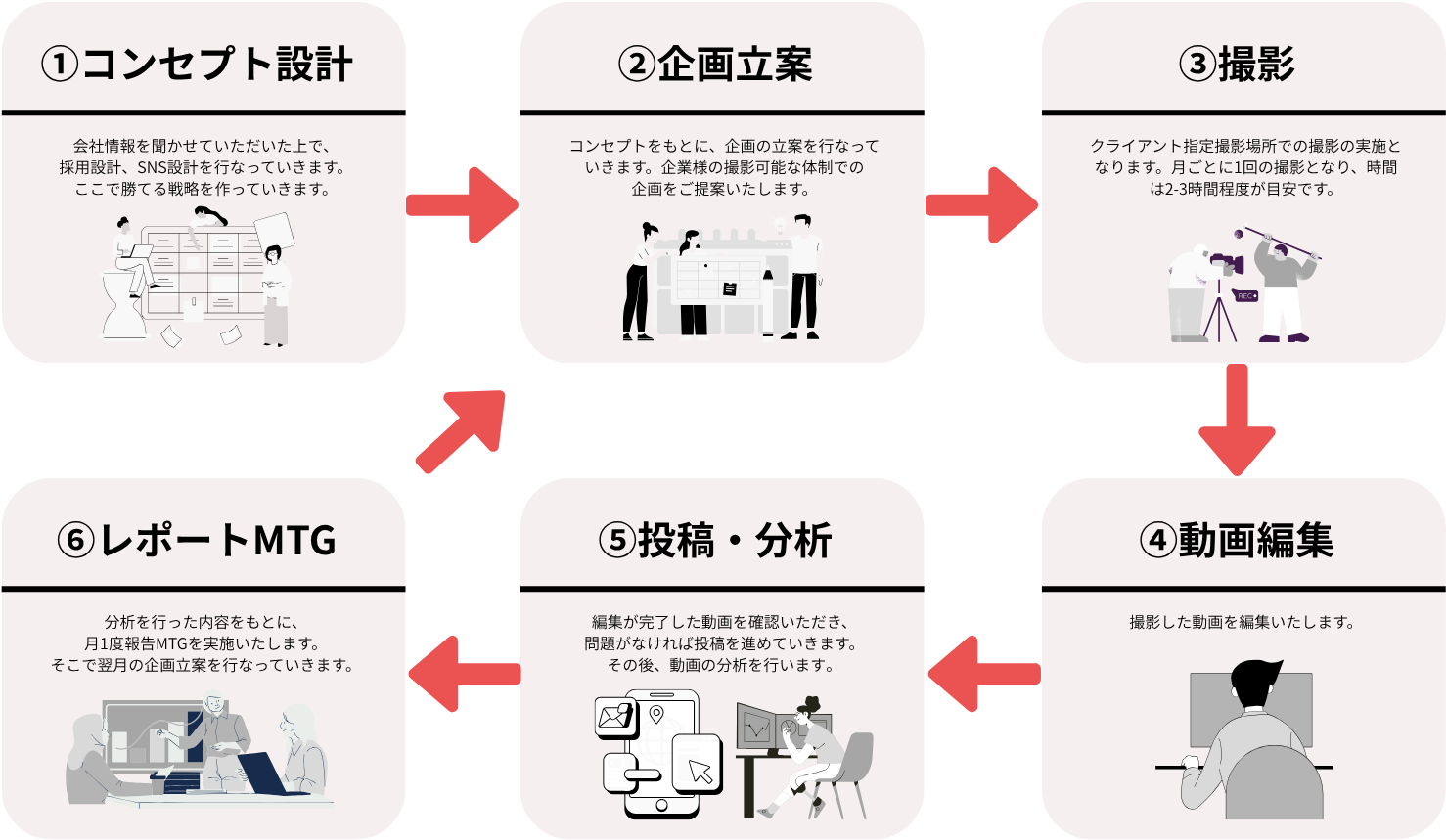 ①コンセプト設計

会社情報を聞かせていただいた上で、採用設計、SNS設計を行なっていきます。ここで勝てる戦略を作っていきます。

②企画立案

コンセプトをもとに、企画の立案を行なっていきます。企業様の撮影可能な体制での企画をご提案いたします。

③撮影

クライアント指定撮影場所での撮影の実施となります。月ごとに1回の撮影となり、時間は2-3時間程度が目安です。

REC

④動画編集

撮影した動画を編集いたします。

⑤投稿・分析

編集が完了した動画を確認いただき、問題がなければ投稿を進めていきます。その後、動画の分析を行います。

⑥レポートMTG

分析を行った内容をもとに、月1度報告MTGを実施いたします。そこで翌月の企画立案を行なっていきます。